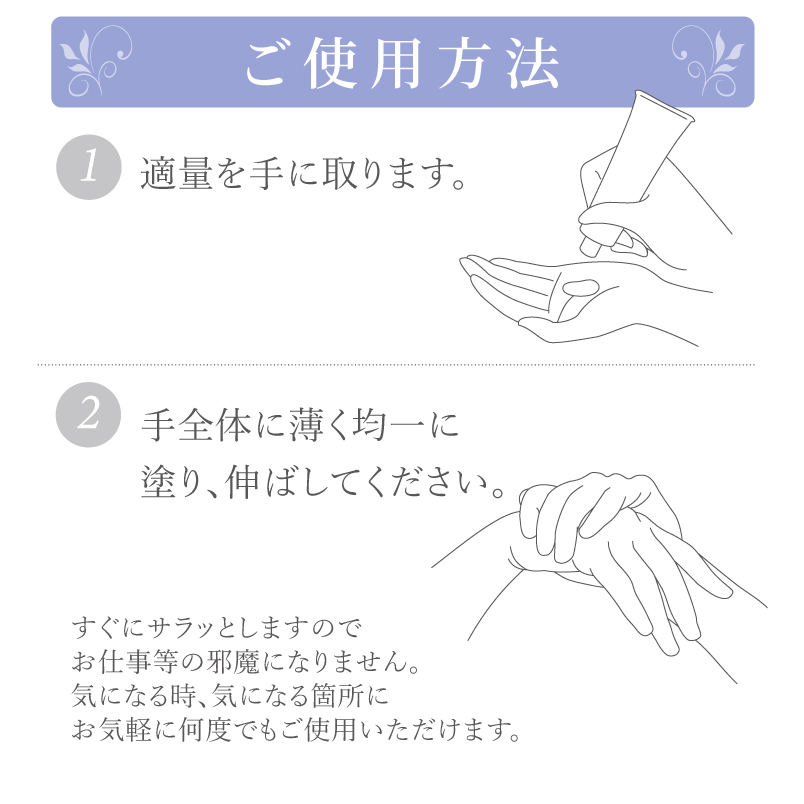 ご使用方法

1 適量を手に取ります。

2 手全体に薄く均一に塗り、伸ばしてください。

すぐにサラッとしますので
お仕事等の邪魔になりません。
気になる時、気になる箇所に
お気軽に何度でもご使用いただけます。